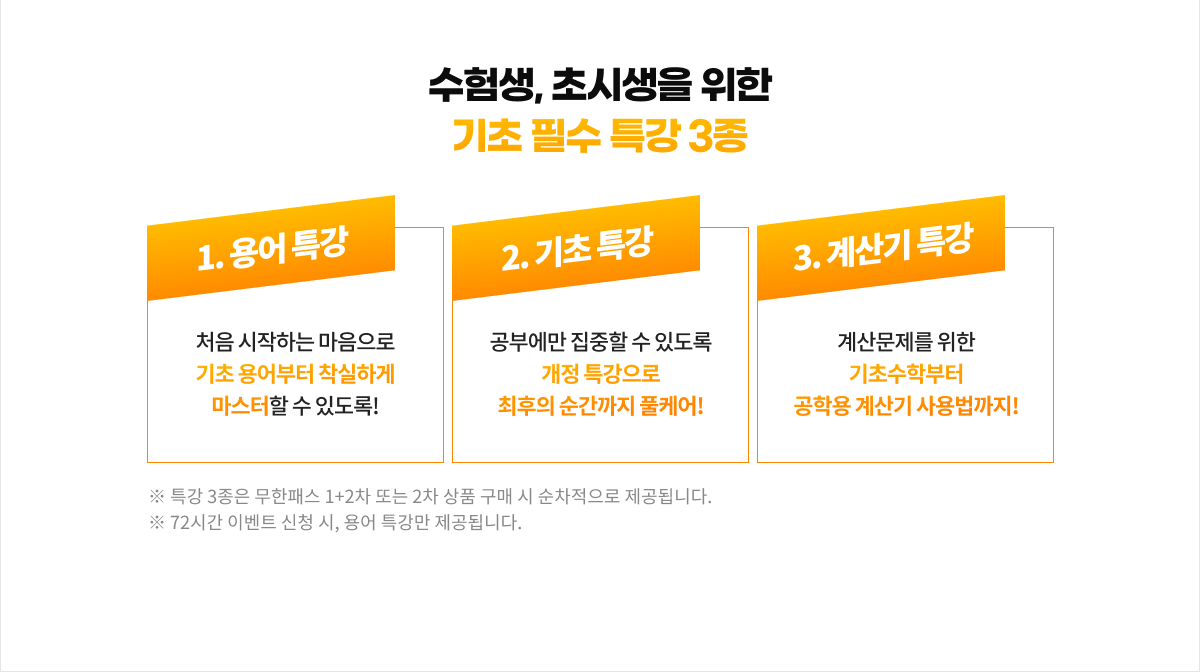 수험생, 초시생을 위한
기초 필수 특강 3종

1. 용어 특강

처음 시작하는 마음으로
기초 용어부터 착실하게
마스터할 수 있도록!

2. 기초 특강

공부에만 집중할 수 있도록
개정 특강으로
최후의 순간까지 풀케어!

3. 계산기 특강

계산문제를 위한
기초수학부터
공학용 계산기 사용법까지!

※ 특강 3종은 무한패스 1+2차 또는 2차 상품 구매 시 순차적으로 제공됩니다.
※ 72시간 이벤트 신청 시, 용어 특강만 제공됩니다.