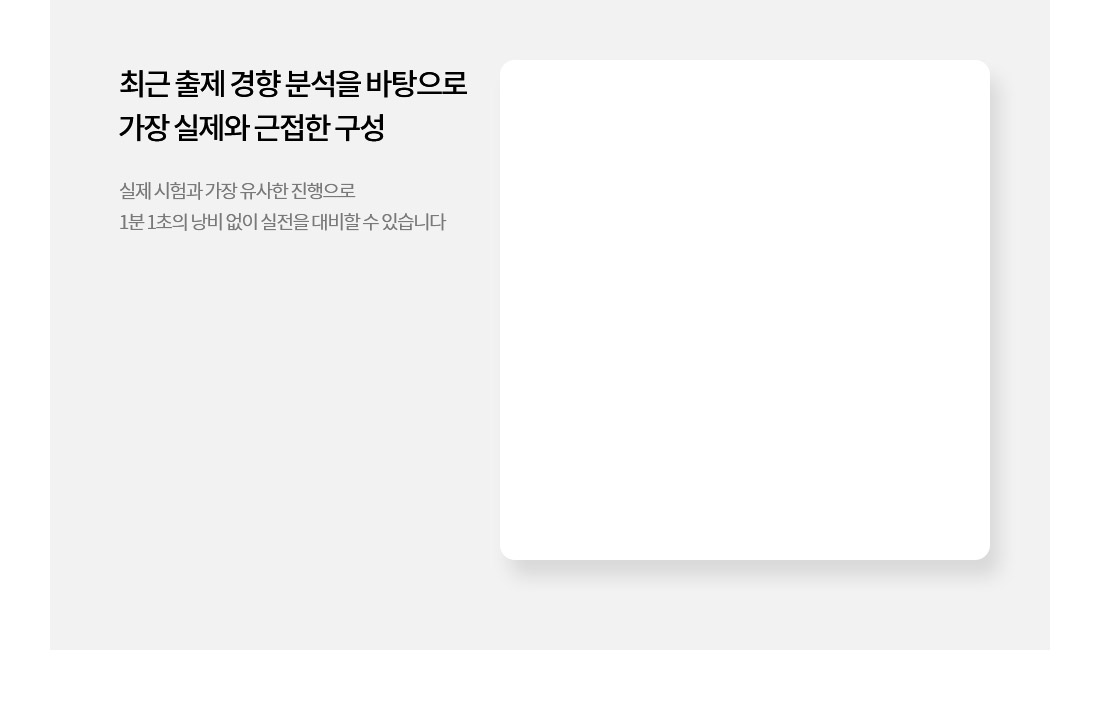 최근 출제 경향 분석을 바탕으로
가장 실제와 근접한 구성

실제 시험과 가장 유사한 진행으로
1분 1초의 낭비 없이 실전을 대비할 수 있습니다