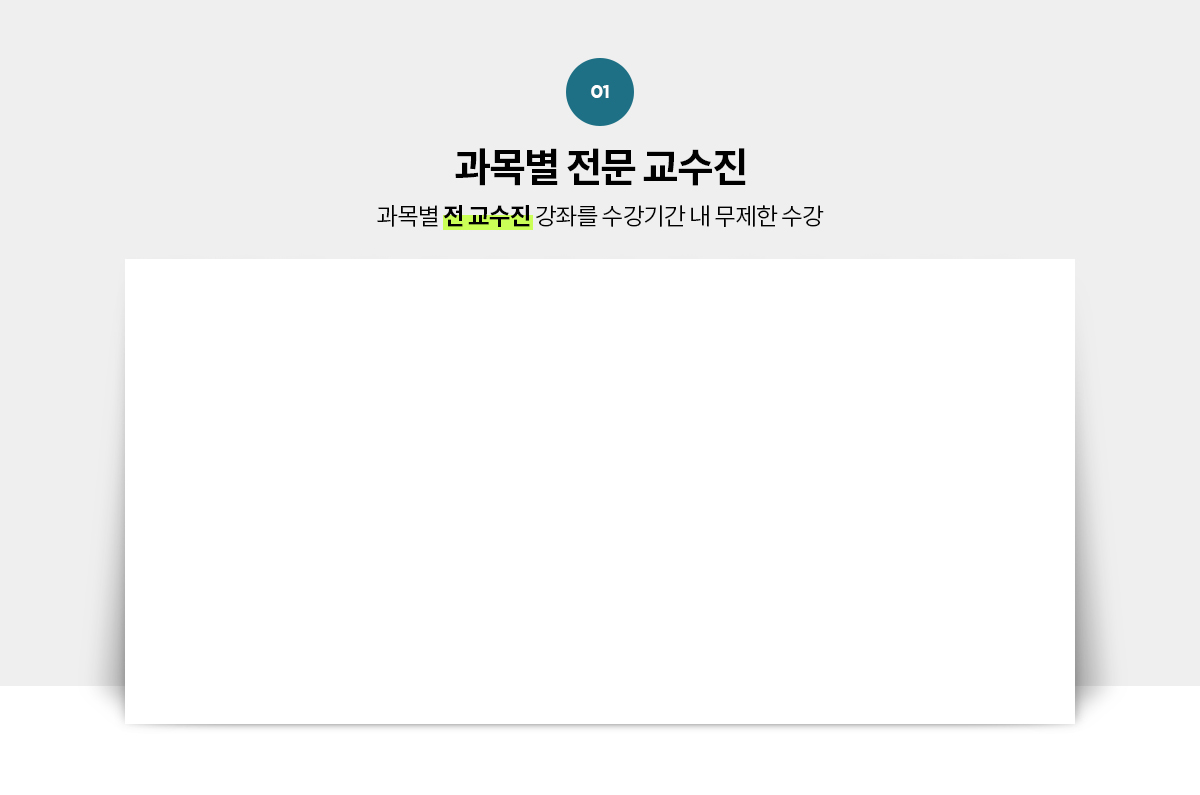 01

과목별 전문 교수진

과목별 전 교수진 강좌를 수강기간 내 무제한 수강