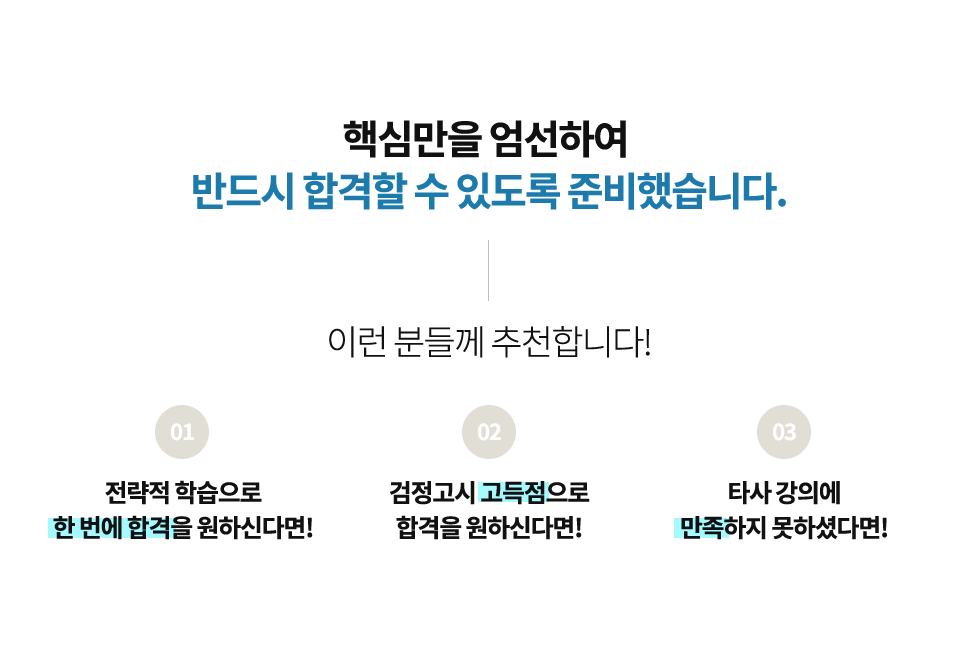 핵심만을 엄선하여
반드시 합격할 수 있도록 준비했습니다.

이런 분들께 추천합니다!

01

전략적 학습으로
한 번에 합격을 원하신다면!

02

검정고시 고득점으로
합격을 원하신다면!

03

타사 강의에
만족하지 못하셨다면!